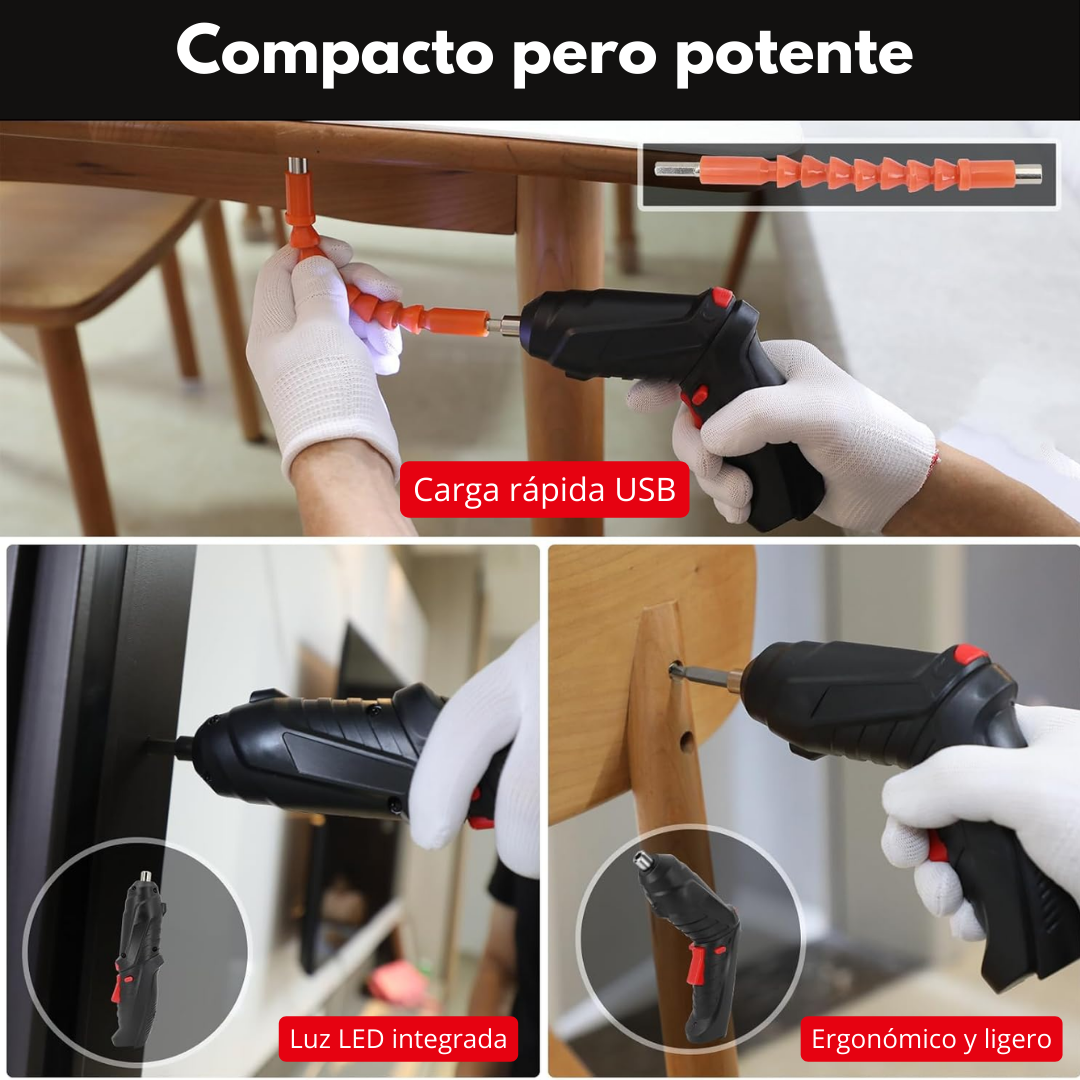 Compacto pero potente

Carga rápida USB

Luz LED integrada

Ergonómico y ligero